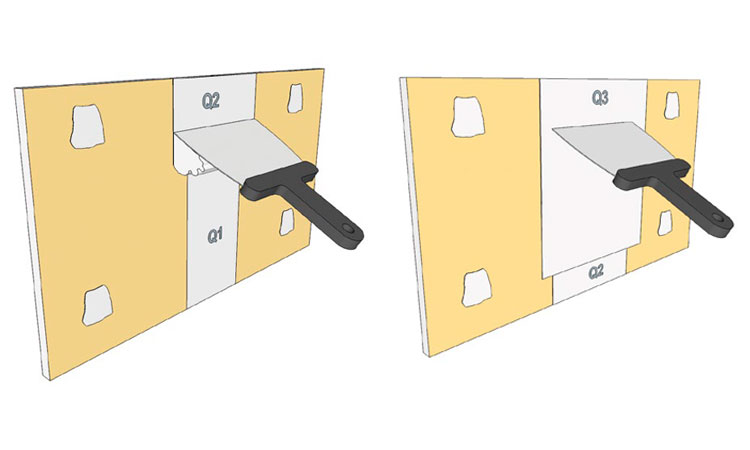 Q2
Q1
Q3
Q2