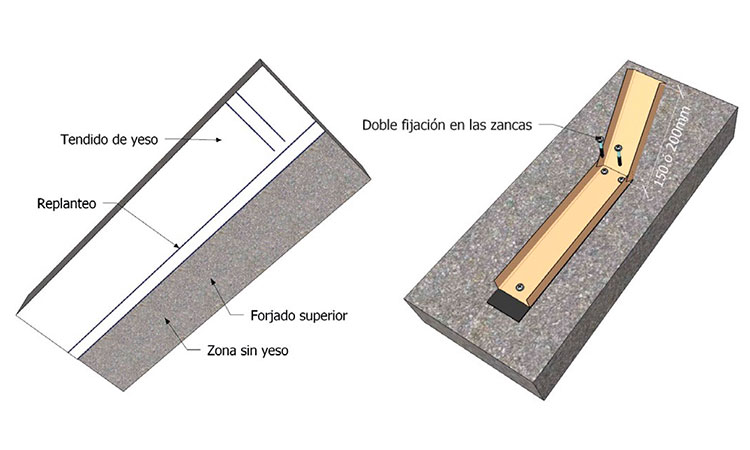 Tendido de yeso

Replanteo

Forjado superior

Zona sin yeso

Doble fijación en las zancas

150 ó 200mm