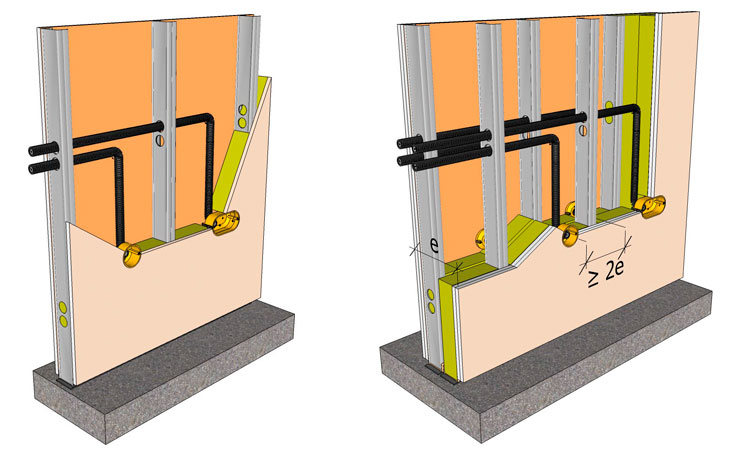 e

$\geq 2e$