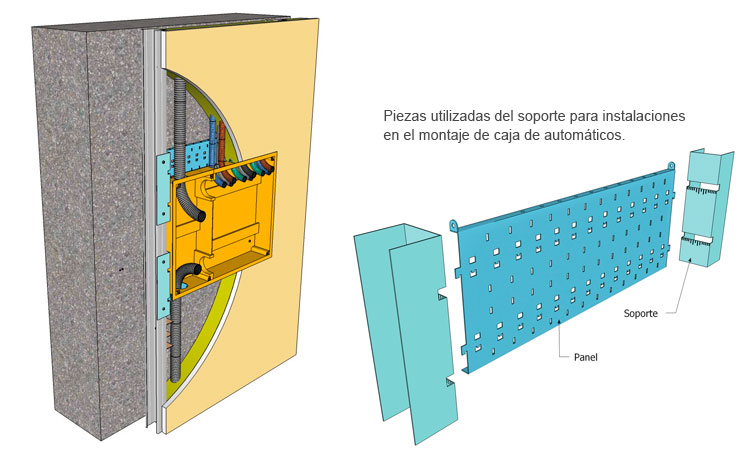 Piezas utilizadas del soporte para instalaciones en el montaje de caja de automáticos.

Soporte

Panel